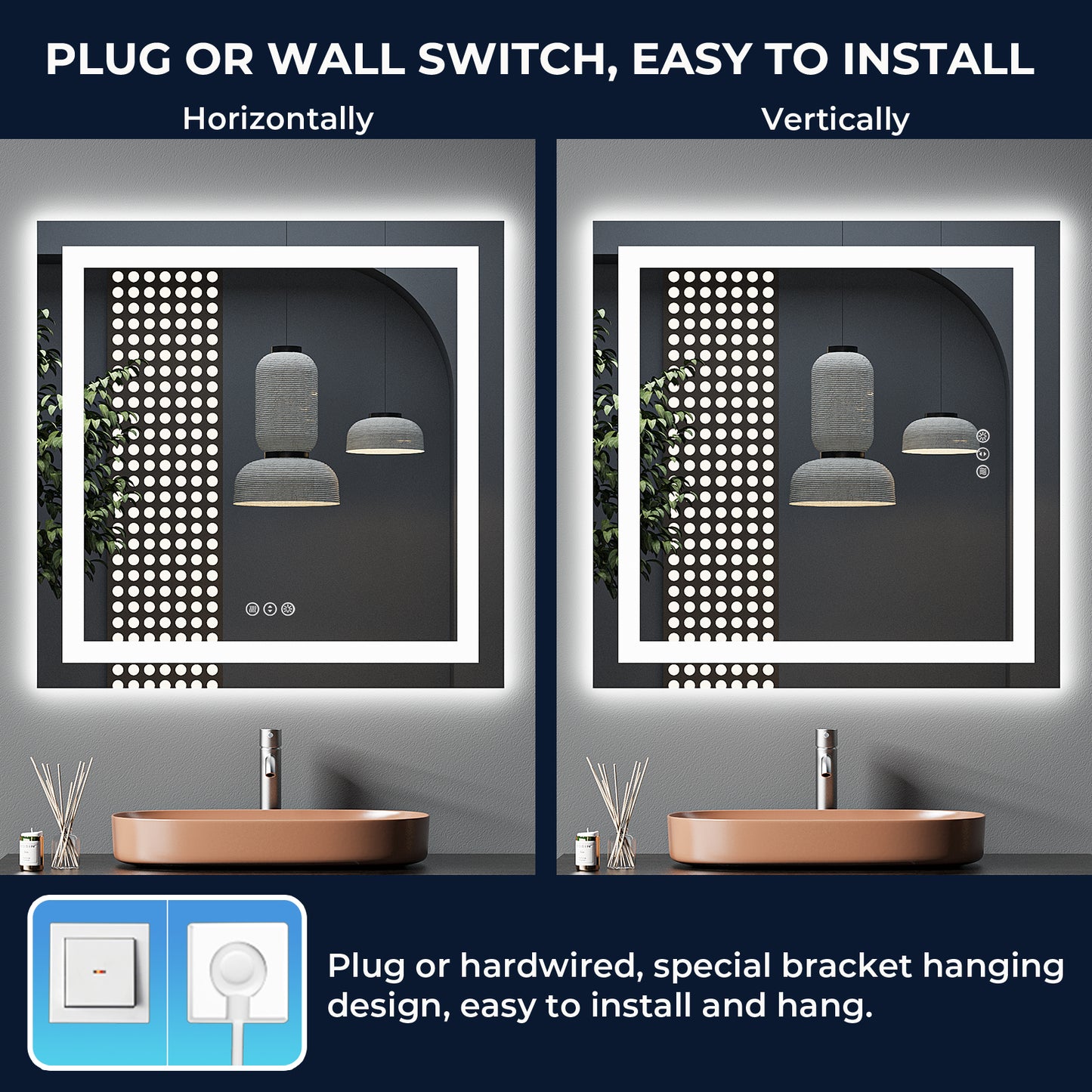 PLUG OR WALL SWITCH, EASY TO INSTALL

Horizontally

Vertically

Plug or hardwired, special bracket hanging design, easy to install and hang.